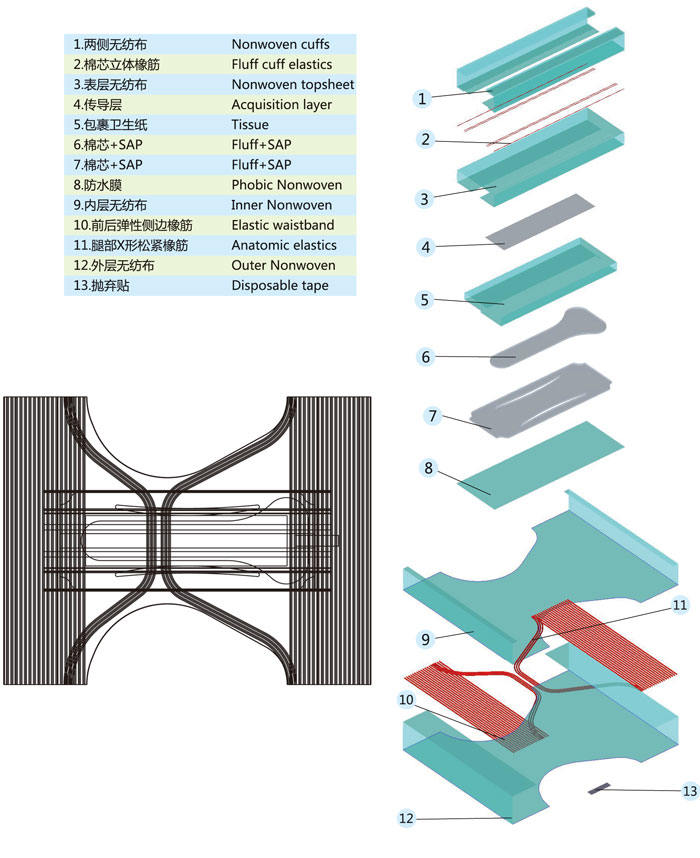 | | |
|---|---|
| 1.两侧无纺布 | Nonwoven cuffs |
| 2.棉芯立体橡筋 | Fluff cuff elastics |
| 3.表层无纺布 | Nonwoven topsheet |
| 4.传导层 | Acquisition layer |
| 5.包裹卫生纸 | Tissue |
| 6.棉芯+SAP | Fluff+SAP |
| 7.棉芯+SAP | Fluff+SAP |
| 8.防水膜 | Phobic Nonwoven |
| 9.内层无纺布 | Inner Nonwoven |
| 10.前后弹性侧边橡筋 | Elastic waistband |
| 11.腿部X形松紧橡筋 | Anatomic elastics |
| 12.外层无纺布 | Outer Nonwoven |
| 13.抛弃贴 | Disposable tape |

1
2
3
4
5
6
7
8
9
11
10
13
12